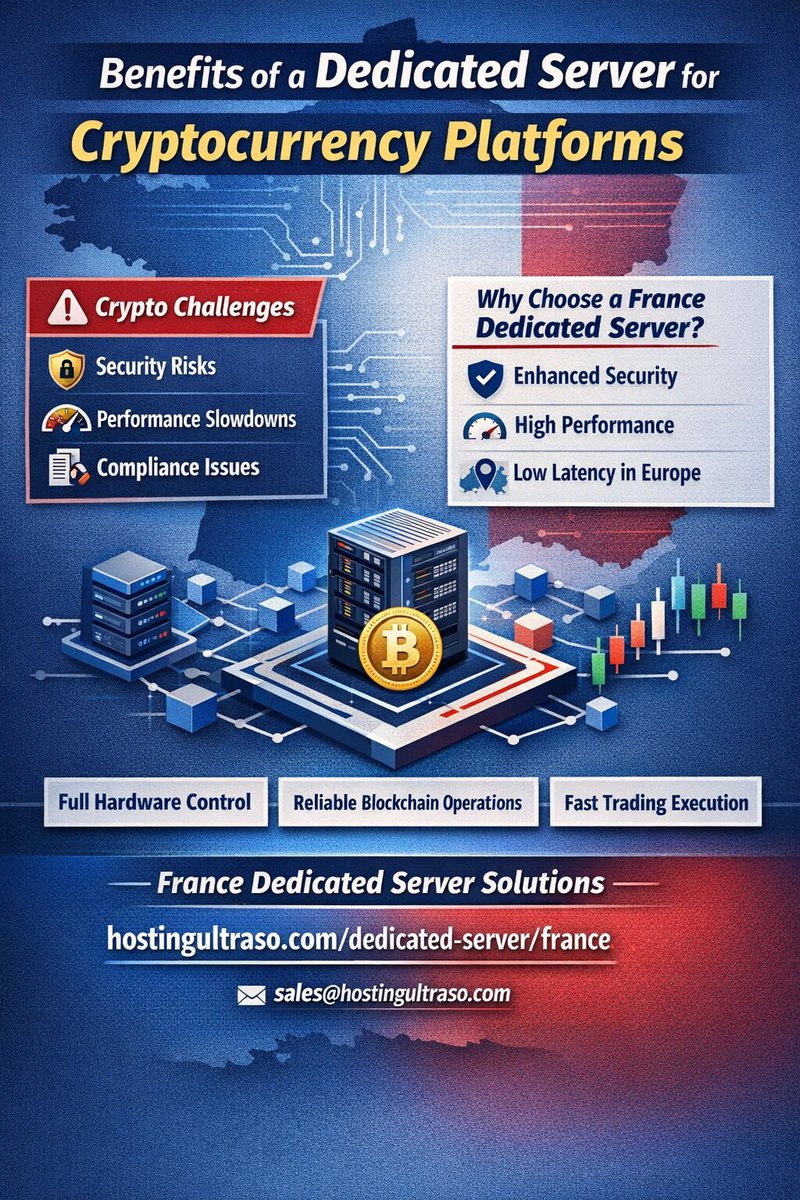 Benefits of a Dedicated Server for Cryptocurrency Platforms

Crypto Challenges

Security Risks

Performance Slowdowns

Compliance Issues

Why Choose a France Dedicated Server?

Enhanced Security

High Performance

Low Latency in Europe

Full Hardware Control

Reliable Blockchain Operations

Fast Trading Execution

France Dedicated Server Solutions

hostingultraso.com/dedicated-server/france

sales@hostingultraso.com