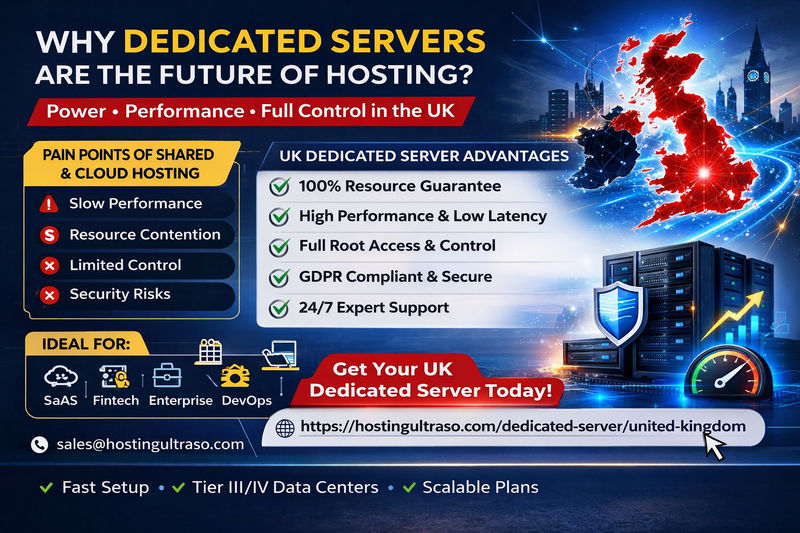 WHY DEDICATED SERVERS ARE THE FUTURE OF HOSTING?

Power • Performance • Full Control in the UK

PAIN POINTS OF SHARED & CLOUD HOSTING

Slow Performance
Resource Contention
Limited Control
Security Risks

UK DEDICATED SERVER ADVANTAGES

100% Resource Guarantee
High Performance & Low Latency
Full Root Access & Control
GDPR Compliant & Secure
24/7 Expert Support

IDEAL FOR:

SaaS Fintech Enterprise DevOps

Get Your UK Dedicated Server Today!

https://hostingultraso.com/dedicated-server/united-kingdom

sales@hostingultraso.com

Fast Setup • Tier III/IV Data Centers • Scalable Plans